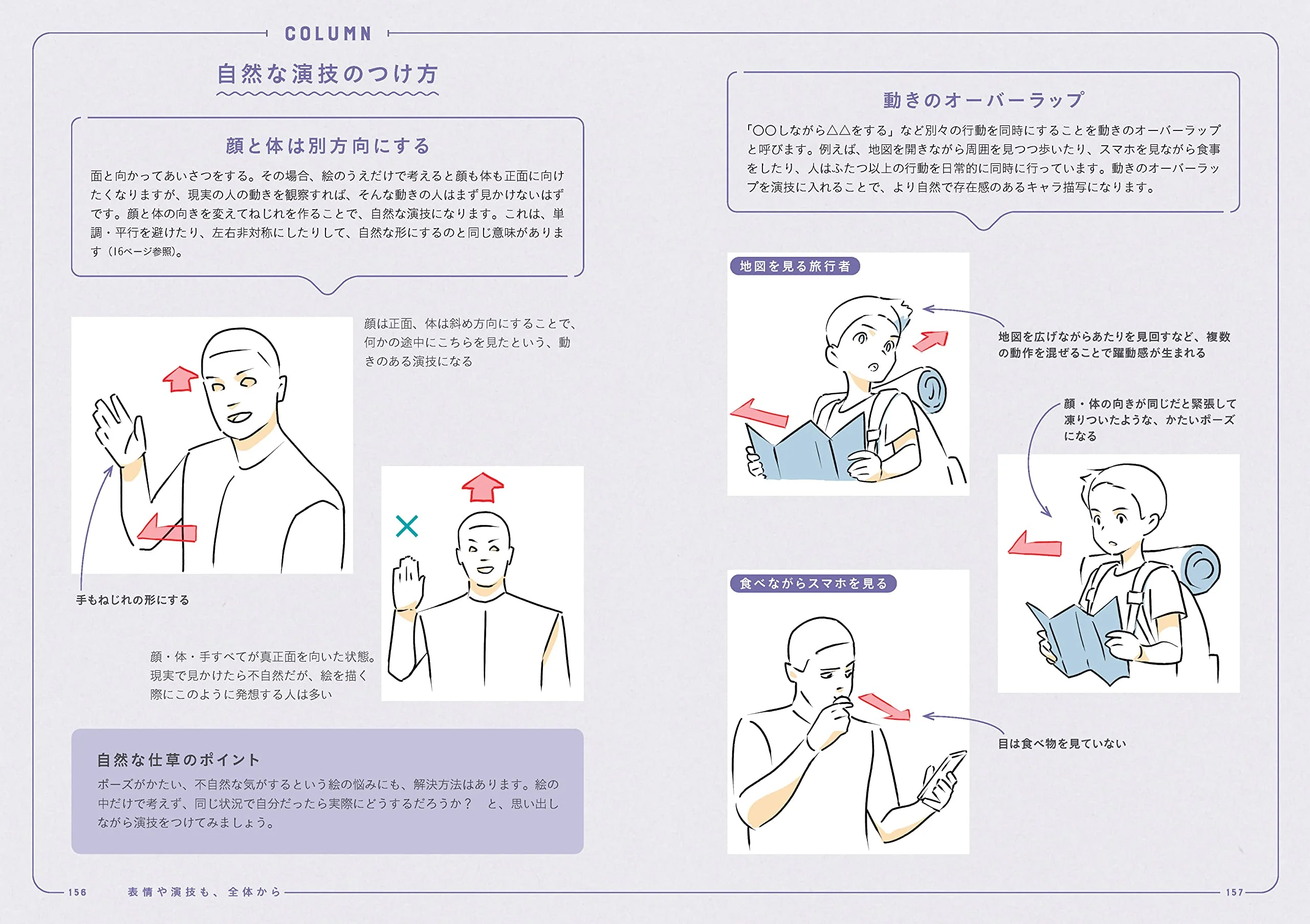 COLUMN

自然な演技のつけ方

顔と体は別方向にする

面と向かってあいさつをする。その場合、絵のうえだけで考えると顔も体も正面に向けたくなりますが、現実の人の動きを観察すれば、そんな動きの人はまず見かけないはずです。顔と体の向きを変えてねじれを作ることで、自然な演技になります。これは、単調・平行を避けたり、左右非対称にしたりして、自然な形にするのと同じ意味があります（16ページ参照）。

顔は正面、体は斜め方向にすることで、何かの途中にこちらを見たという、動きのある演技になる

手もねじれの形にする

顔・体・手すべてが真正面を向いた状態。現実で見かけたら不自然だが、絵を描く際にこのように発想する人は多い

自然な仕草のポイント
ポーズがかたい、不自然な気がするという絵の悩みにも、解決方法はあります。絵の中だけで考えず、同じ状況で自分だったら実際にどうするだろうか？　と、思い出しながら演技をつけてみましょう。

動きのオーバーラップ

「〇〇しながら△△をする」など別々の行動を同時にすることを動きのオーバーラップと呼びます。例えば、地図を開きながら周囲を見つつ歩いたり、スマホを見ながら食事をしたり、人はふたつ以上の行動を日常的に同時に行っています。動きのオーバーラップを演技に入れることで、より自然で存在感のあるキャラ描写になります。

地図を見る旅行者

地図を広げながらあたりを見回すなど、複数の動作を混ぜることで躍動感が生まれる

顔・体の向きが同じだと緊張して凍りついたような、かたいポーズになる

食べながらスマホを見る

目は食べ物を見ていない

156　表情や演技も、全体から

157